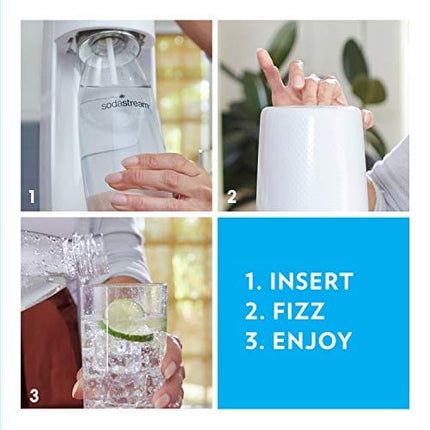 sodastream

1

2

3

1. INSERT
2. FIZZ
3. ENJOY