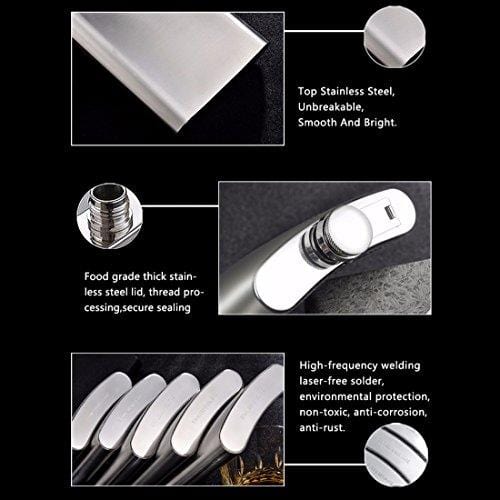 Top Stainless Steel, Unbreakable, Smooth And Bright.

Food grade thick stainless steel lid, thread processing,secure sealing

High-frequency welding laser-free solder, environmental protection, non-toxic, anti-corrosion, anti-rust.