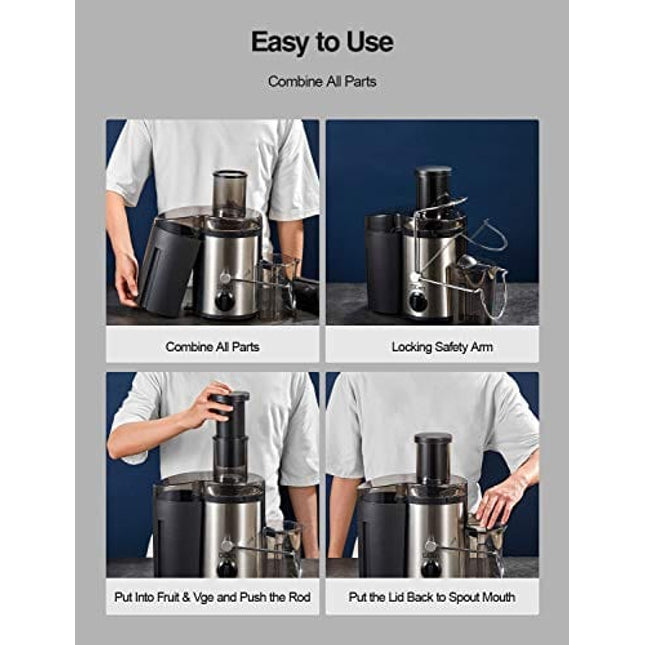 Easy to Use

Combine All Parts

Combine All Parts

Locking Safety Arm

Put Into Fruit & Vge and Push the Rod

Put the Lid Back to Spout Mouth