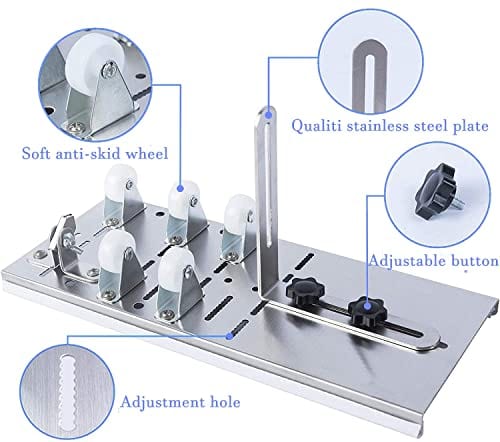 Soft anti-skid wheel

Qualiti stainless steel plate

Adjustable button

Adjustment hole