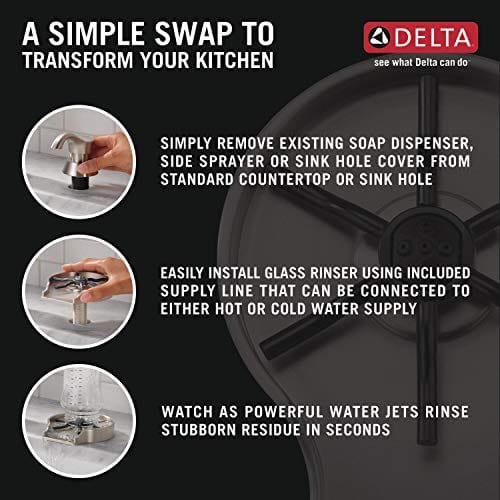 A SIMPLE SWAP TO
TRANSFORM YOUR KITCHEN

DELTA
see what Delta can do

SIMPLY REMOVE EXISTING SOAP DISPENSER, SIDE SPRAYER OR SINK HOLE COVER FROM STANDARD COUNTERTOP OR SINK HOLE

EASILY INSTALL GLASS RINSER USING INCLUDED SUPPLY LINE THAT CAN BE CONNECTED TO EITHER HOT OR COLD WATER SUPPLY

WATCH AS POWERFUL WATER JETS RINSE STUBBORN RESIDUE IN SECONDS