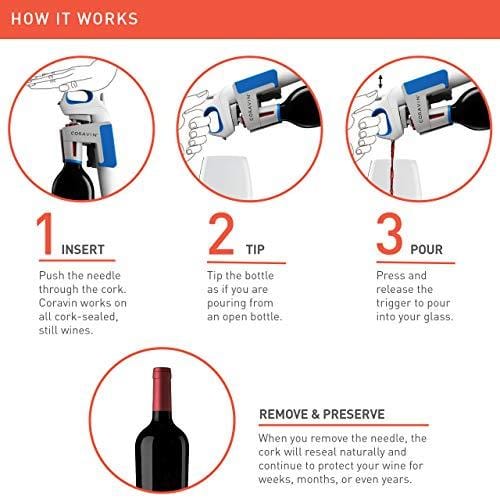 HOW IT WORKS

CORAVIN

CORAVIN

CORAVIN

1 INSERT

Push the needle through the cork. Coravin works on all cork-sealed, still wines.

2 TIP

Tip the bottle as if you are pouring from an open bottle.

3 POUR

Press and release the trigger to pour into your glass.

REMOVE & PRESERVE

When you remove the needle, the cork will reseal naturally and continue to protect your wine for weeks, months, or even years.