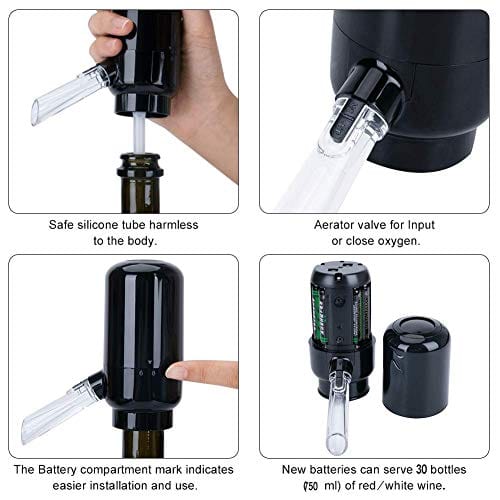 Safe silicone tube harmless to the body.

Aerator valve for Input or close oxygen.

The Battery compartment mark indicates easier installation and use.

New batteries can serve 30 bottles (750 ml) of red/white wine.