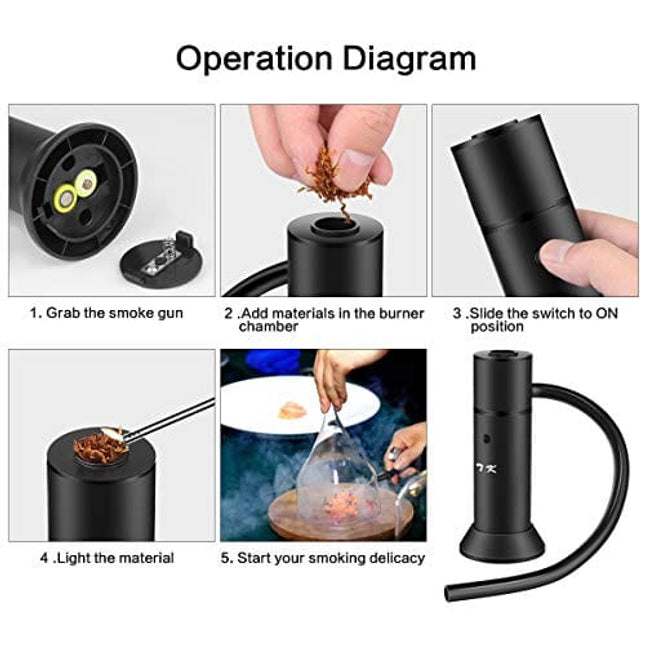 Operation Diagram

1. Grab the smoke gun

2 .Add materials in the burner chamber

3 .Slide the switch to ON position

4 .Light the material

5. Start your smoking delicacy