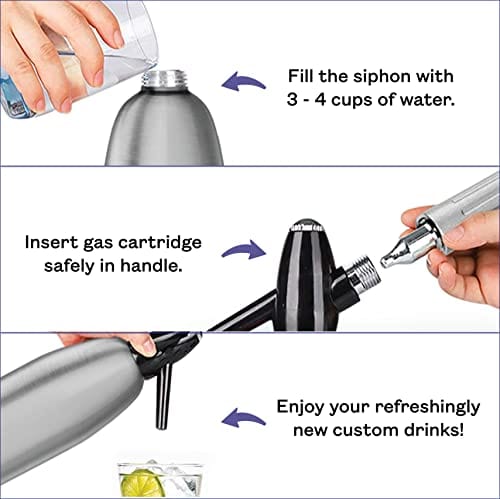 Fill the siphon with 3 - 4 cups of water.

Insert gas cartridge safely in handle.

Enjoy your refreshingly new custom drinks!