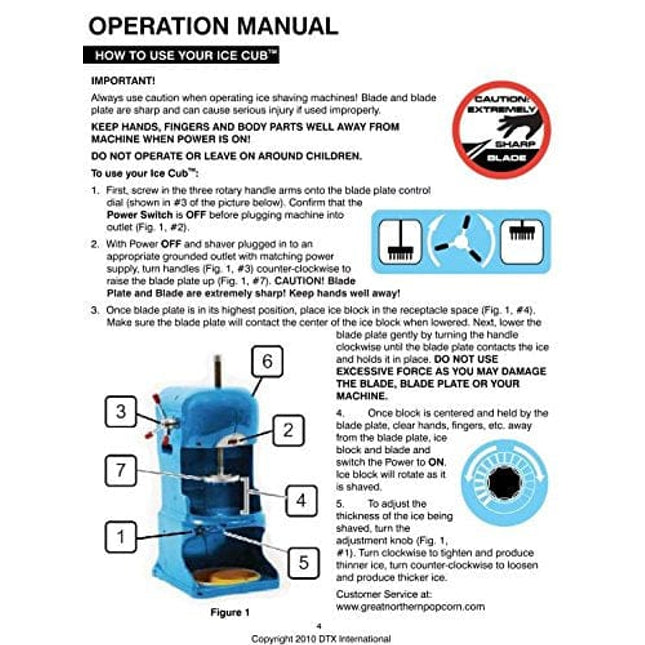 OPERATION MANUAL

HOW TO USE YOUR ICE CUB™

IMPORTANT!

Always use caution when operating ice shaving machines! Blade and blade plate are sharp and can cause serious injury if used improperly.

KEEP HANDS, FINGERS AND BODY PARTS WELL AWAY FROM MACHINE WHEN POWER IS ON!

DO NOT OPERATE OR LEAVE ON AROUND CHILDREN.

CAUTION: EXTREMELY SHARP BLADE

To use your Ice Cub™:

1. First, screw in the three rotary handle arms onto the blade plate control dial (shown in #3 of the picture below). Confirm that the Power Switch is OFF before plugging machine into outlet (Fig. 1, #2).

2. With Power OFF and shaver plugged in to an appropriate grounded outlet with matching power supply, turn handles (Fig. 1, #3) counter-clockwise to raise the blade plate up (Fig. 1, #7). CAUTION! Blade Plate and Blade are extremely sharp! Keep hands well away!

3. Once blade plate is in its highest position, place ice block in the receptacle space (Fig. 1, #4). Make sure the blade plate will contact the center of the ice block when lowered. Next, lower the blade plate gently by turning the handle clockwise until the blade plate contacts the ice and holds it in place. DO NOT USE EXCESSIVE FORCE AS YOU MAY DAMAGE THE BLADE, BLADE PLATE OR YOUR MACHINE.

4. Once block is centered and held by the blade plate, clear hands, fingers, etc. away from the blade plate, ice block and blade and switch the Power to ON. Ice block will rotate as it is shaved.

5. To adjust the thickness of the ice being shaved, turn the adjustment knob (Fig. 1, #1). Turn clockwise to tighten and produce thinner ice, turn counter-clockwise to loosen and produce thicker ice.

Customer Service at:
www.greatnorthernpopcorn.com

6
3
2
7
4
1
5

Figure 1

4
Copyright 2010 DTX International